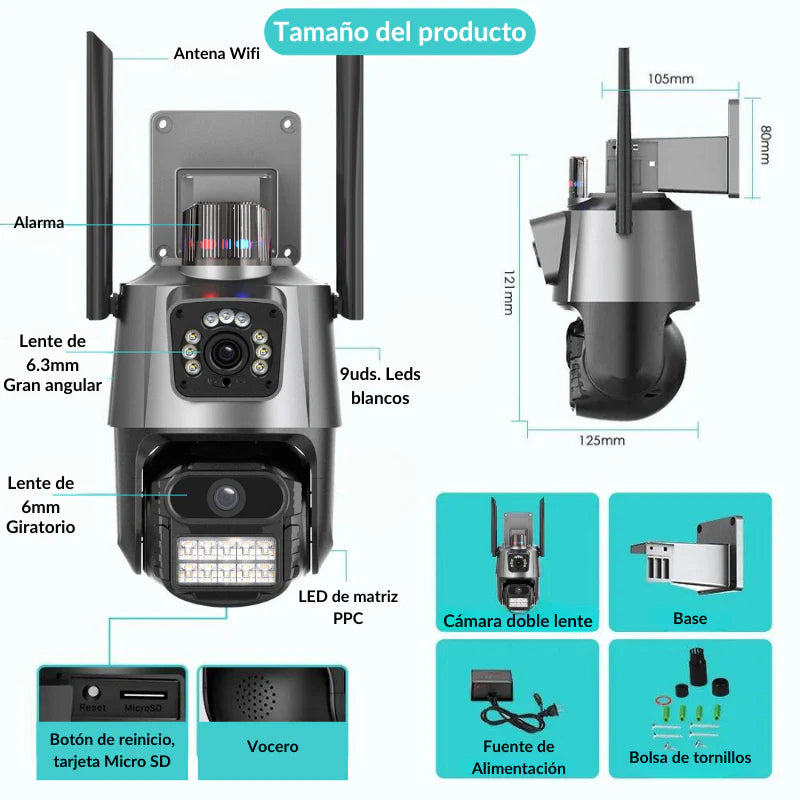 Tamaño del producto

Antena Wifi

Alarma

Lente de 6.3mm Gran angular

9uds. Leds blancos

Lente de 6mm Giratorio

LED de matriz PPC

Reset MicroSD

Botón de reinicio, tarjeta Micro SD

Vocero

105mm

80mm

121mm

125mm

Cámara doble lente

Base

Fuente de Alimentación

Bolsa de tornillos